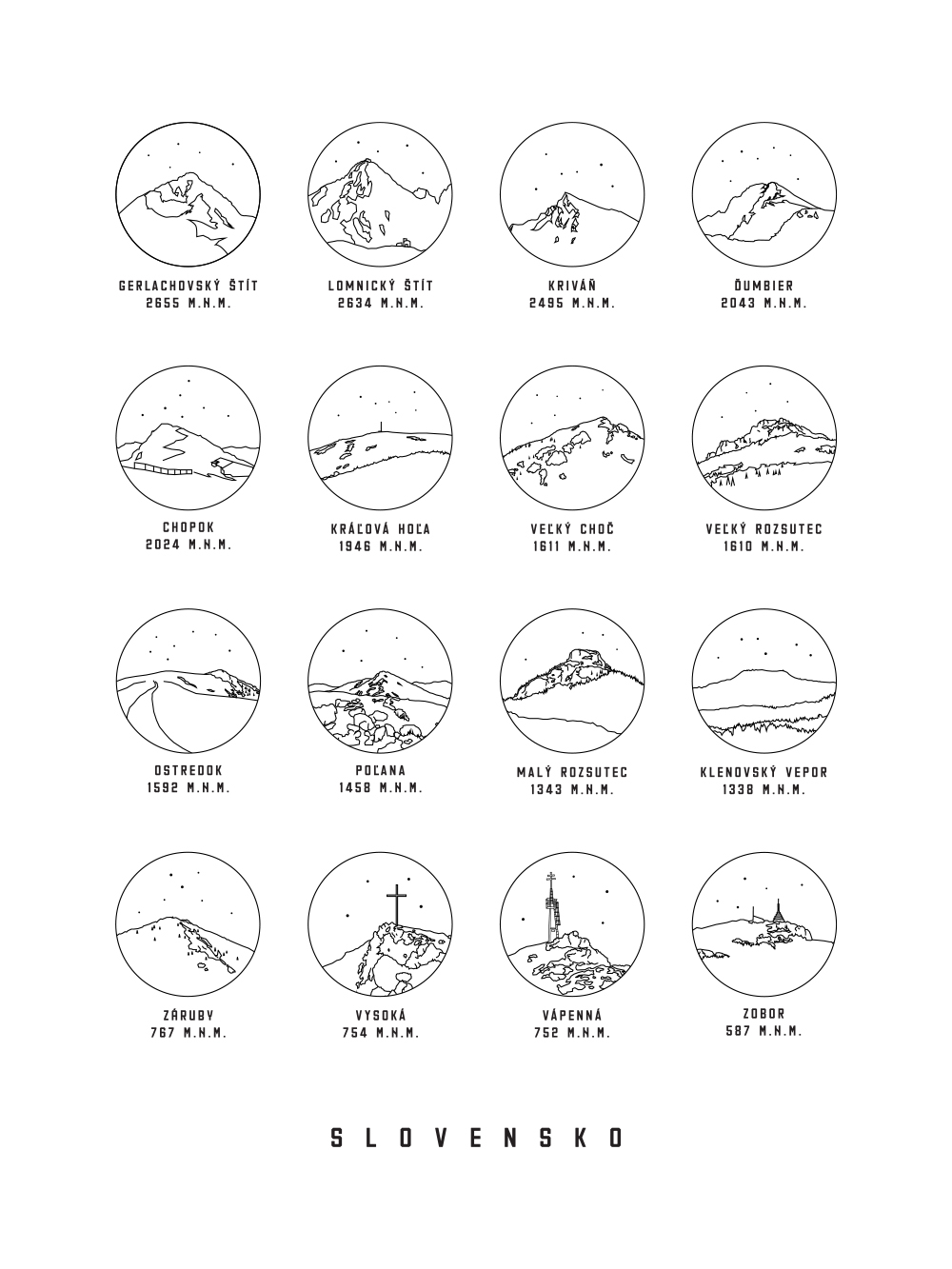 GERLACHOVSKÝ ŠTÍT
2655 M.N.M.

LOMNICKÝ ŠTÍT
2634 M.N.M.

KRIVÁŇ
2495 M.N.M.

ĎUMBIER
2043 M.N.M.

CHOPOK
2024 M.N.M.

KRÁĽOVÁ HOĽA
1946 M.N.M.

VEĽKÝ CHOČ
1611 M.N.M.

VEĽKÝ ROZSUTEC
1610 M.N.M.

OSTREDOK
1592 M.N.M.

POĽANA
1458 M.N.M.

MALÝ ROZSUTEC
1343 M.N.M.

KLENOVSKÝ VEPOR
1338 M.N.M.

ZÁRUBY
767 M.N.M.

VYSOKÁ
754 M.N.M.

VÁPENNÁ
752 M.N.M.

ZOBOR
587 M.N.M.

SLOVENSKO